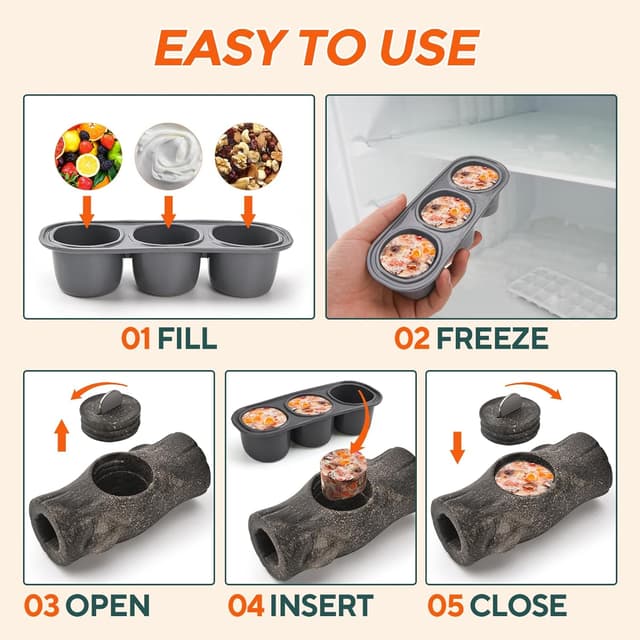 EASY TO USE

01 FILL

02 FREEZE

03 OPEN

04 INSERT

05 CLOSE