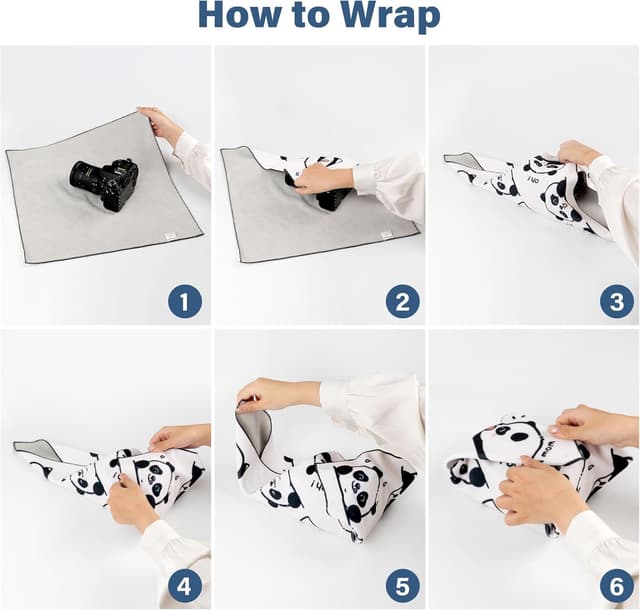 How to Wrap

1

2

3

4

5

6