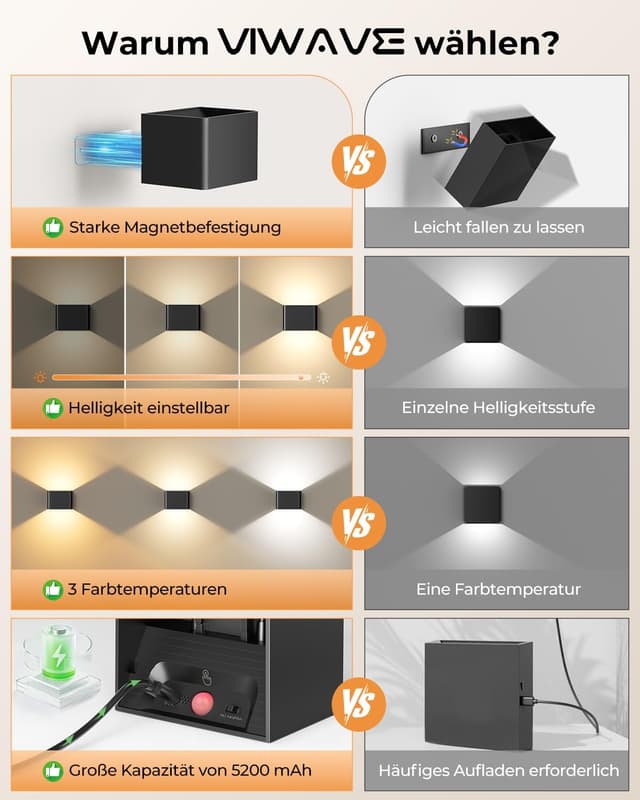 Warum VIWAVE wählen?

Starke Magnetbefestigung

VS

Leicht fallen zu lassen

Helligkeit einstellbar

VS

Einzelne Helligkeitsstufe

3 Farbtemperaturen

VS

Eine Farbtemperatur

Große Kapazität von 5200 mAh

VS

Häufiges Aufladen erforderlich