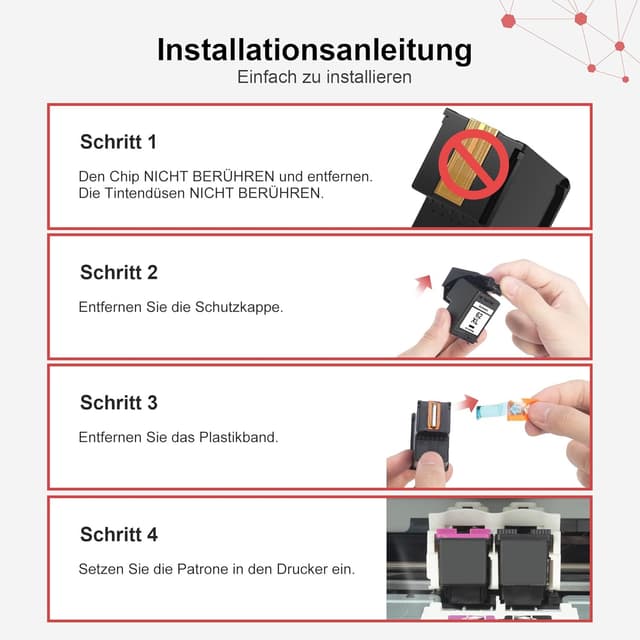 Installationsanleitung
Einfach zu installieren

Schritt 1

Den Chip NICHT BERÜHREN und entfernen.
Die Tintendüsen NICHT BERÜHREN.

Schritt 2

Entfernen Sie die Schutzkappe.

Schritt 3

Entfernen Sie das Plastikband.

Schritt 4

Setzen Sie die Patrone in den Drucker ein.