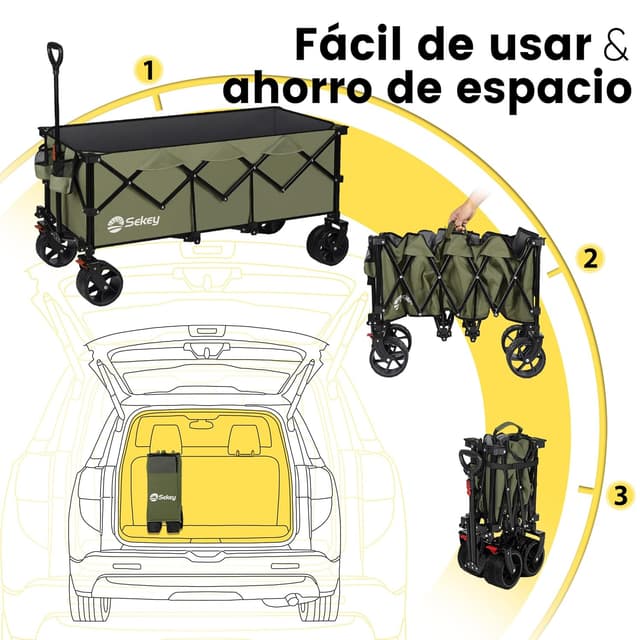 Fácil de usar & ahorro de espacio

1

Sekey

2

3

Sekey