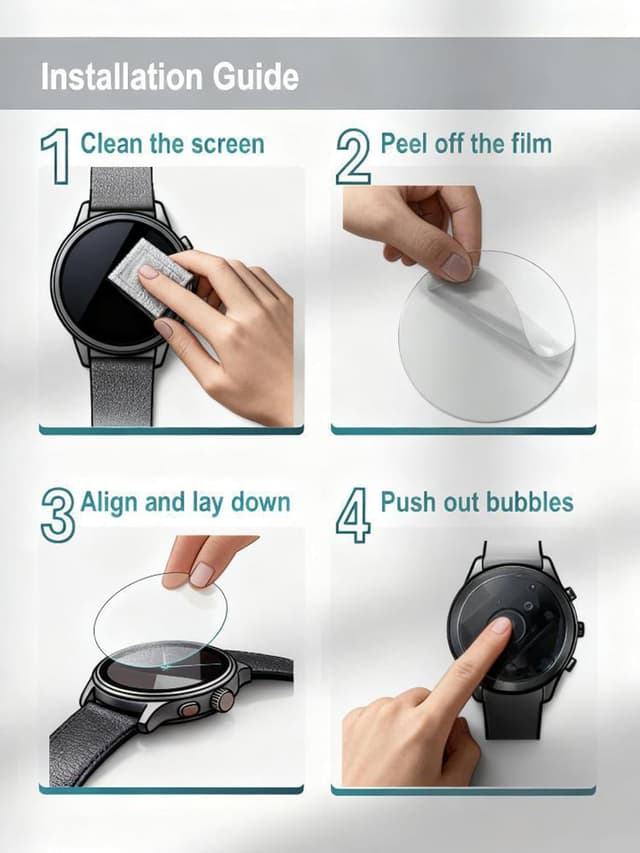 Installation Guide

1 Clean the screen

2 Peel off the film

3 Align and lay down

4 Push out bubbles