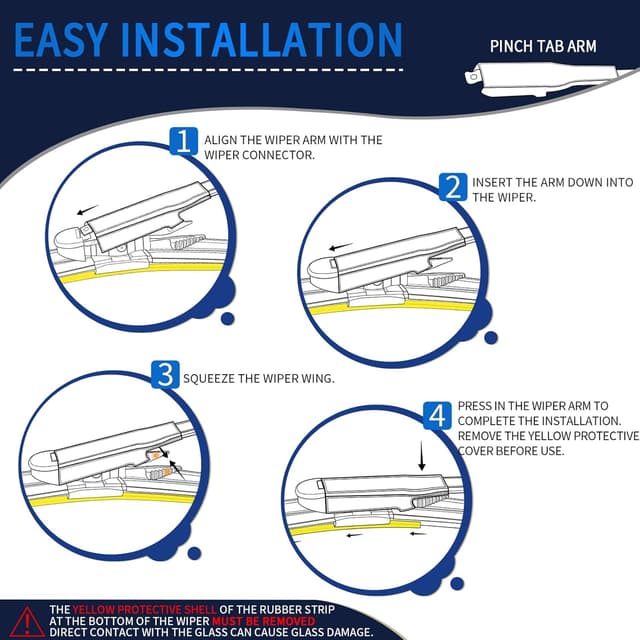 EASY INSTALLATION

PINCH TAB ARM

1 ALIGN THE WIPER ARM WITH THE WIPER CONNECTOR.

2 INSERT THE ARM DOWN INTO THE WIPER.

3 SQUEEZE THE WIPER WING.

4 PRESS IN THE WIPER ARM TO COMPLETE THE INSTALLATION. REMOVE THE YELLOW PROTECTIVE COVER BEFORE USE.

THE YELLOW PROTECTIVE SHELL OF THE RUBBER STRIP AT THE BOTTOM OF THE WIPER MUST BE REMOVED DIRECT CONTACT WITH THE GLASS CAN CAUSE GLASS DAMAGE.