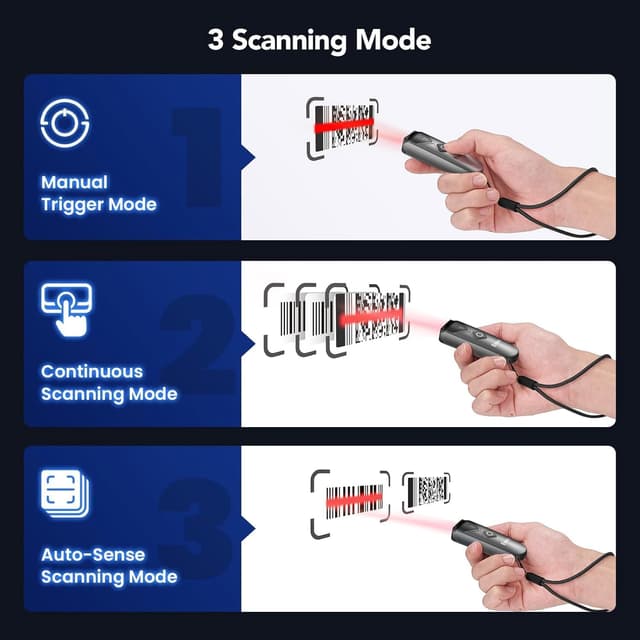 3 Scanning Mode

1
Manual Trigger Mode

2
Continuous Scanning Mode

3
Auto-Sense Scanning Mode