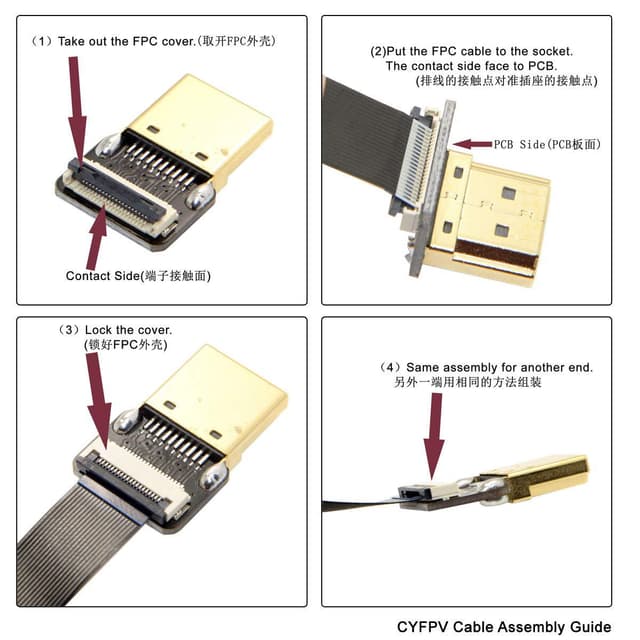 （1）Take out the FPC cover.(取开FPC外壳)

Contact Side(端子接触面)

(2)Put the FPC cable to the socket.
The contact side face to PCB.
(排线的接触点对准插座的接触点)

PCB Side(PCB板面)

（3）Lock the cover.
(锁好FPC外壳)

（4）Same assembly for another end.
另外一端用相同的方法组装

CYFPV Cable Assembly Guide