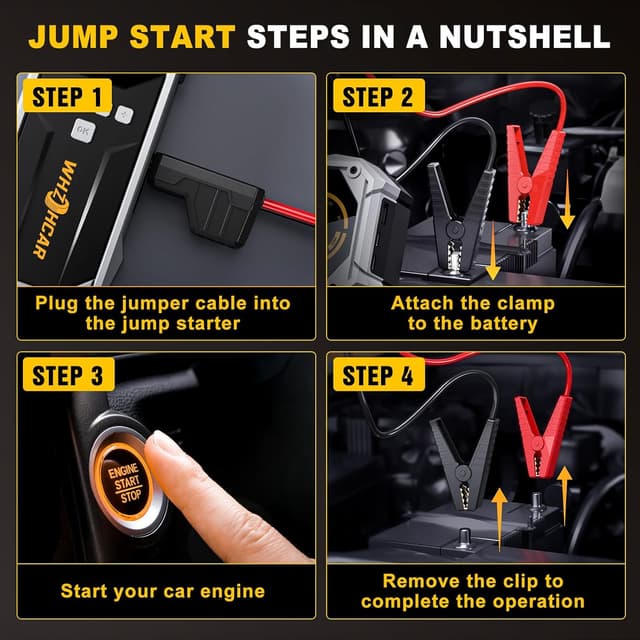 JUMP START STEPS IN A NUTSHELL

STEP 1

OK

WHIZHCAR

Plug the jumper cable into the jump starter

STEP 2

Attach the clamp to the battery

STEP 3

ENGINE START STOP

Start your car engine

STEP 4

Remove the clip to complete the operation