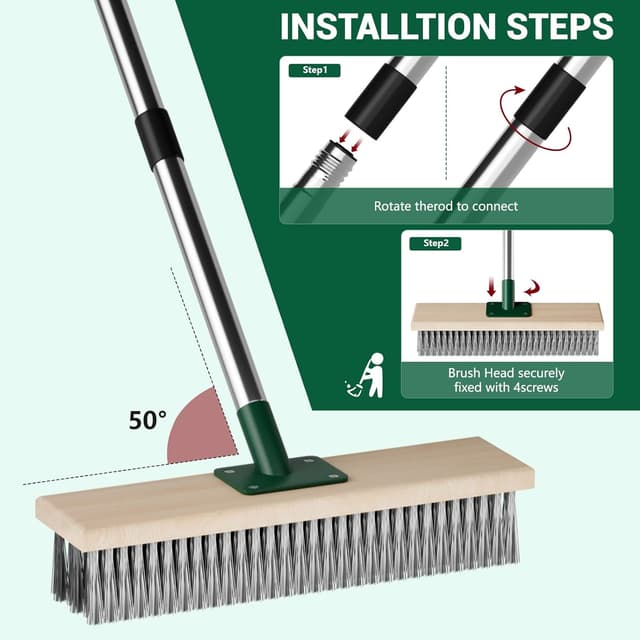 INSTALLTION STEPS

Step1

Rotate therod to connect

Step2

Brush Head securely fixed with 4screws

50°