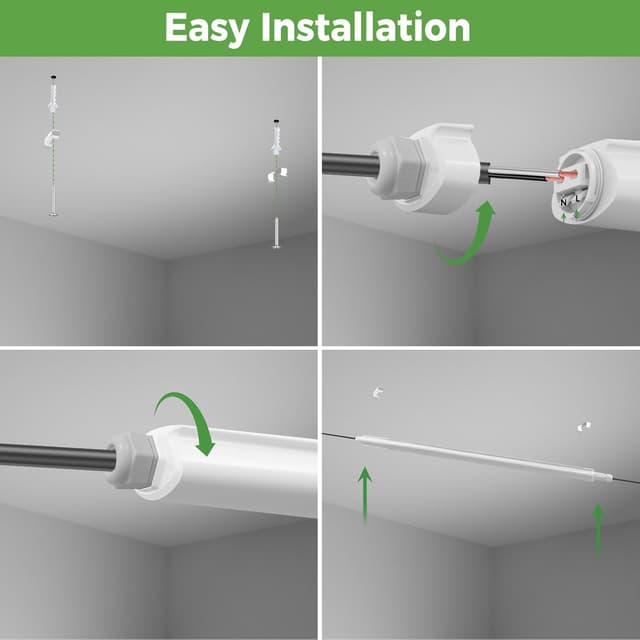 Easy Installation

N L