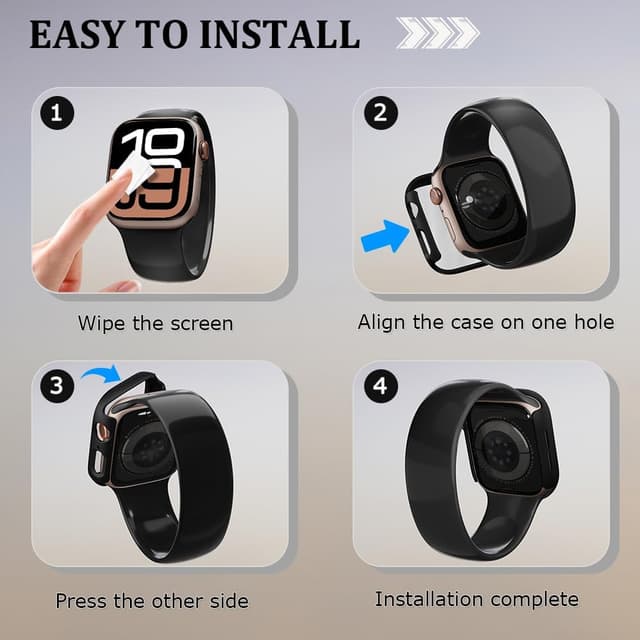 EASY TO INSTALL

1

10
09

Wipe the screen

2

Align the case on one hole

3

Press the other side

4

Installation complete