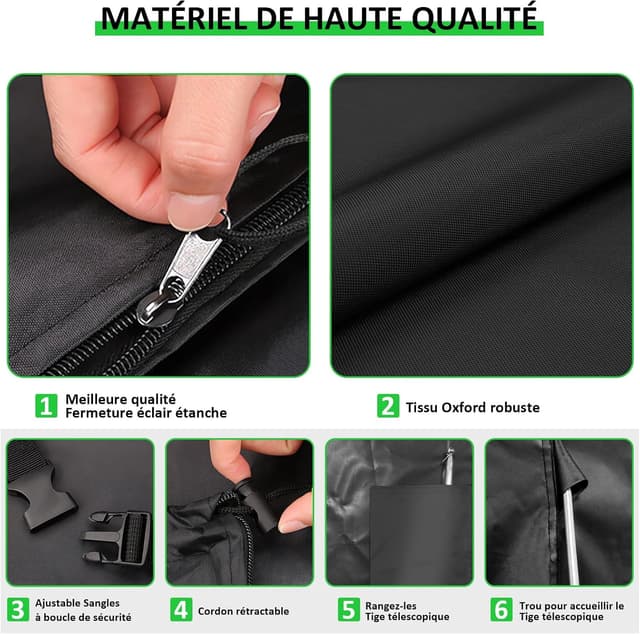 MATÉRIEL DE HAUTE QUALITÉ

1 Meilleure qualité
Fermeture éclair étanche

2 Tissu Oxford robuste

3 Ajustable Sangles
à boucle de sécurité

4 Cordon rétractable

5 Rangez-les
Tige télescopique

6 Trou pour accueillir le
Tige télescopique