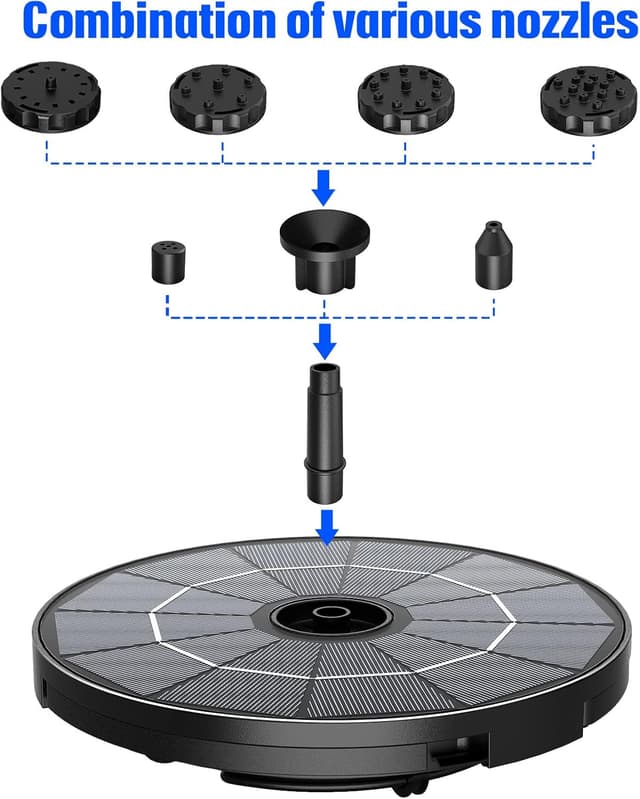 Combination of various nozzles