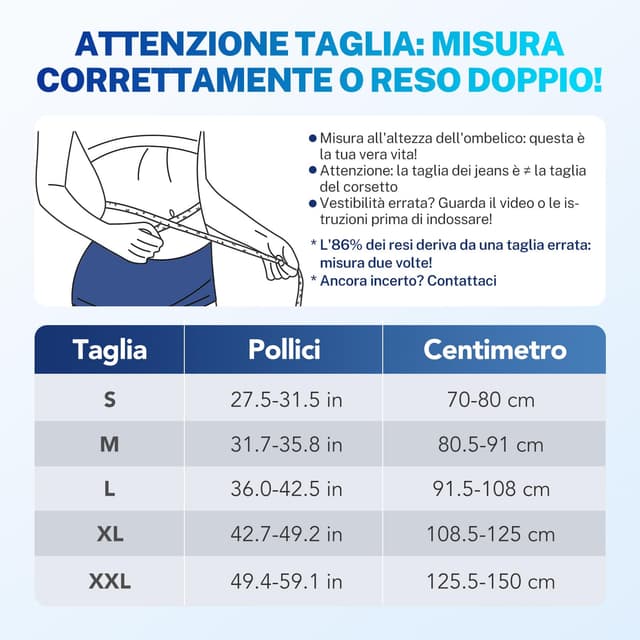 ATTENZIONE TAGLIA: MISURA CORRETTAMENTE O RESO DOPPIO!

● Misura all'altezza dell'ombelico: questa è la tua vera vita!
● Attenzione: la taglia dei jeans è ≠ la taglia del corsetto
● Vestibilità errata? Guarda il video o le istruzioni prima di indossare!

* L'86% dei resi deriva da una taglia errata: misura due volte!
* Ancora incerto? Contattaci

| Taglia | Pollici | Centimetro |
|---|---|---|
| S | 27.5-31.5 in | 70-80 cm |
| M | 31.7-35.8 in | 80.5-91 cm |
| L | 36.0-42.5 in | 91.5-108 cm |
| XL | 42.7-49.2 in | 108.5-125 cm |
| XXL | 49.4-59.1 in | 125.5-150 cm |