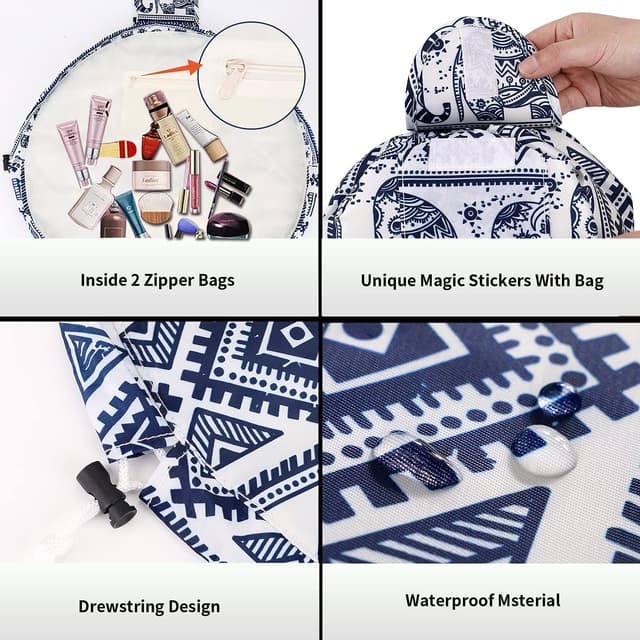 Inside 2 Zipper Bags

Unique Magic Stickers With Bag

Drewstring Design

Waterproof Msterial