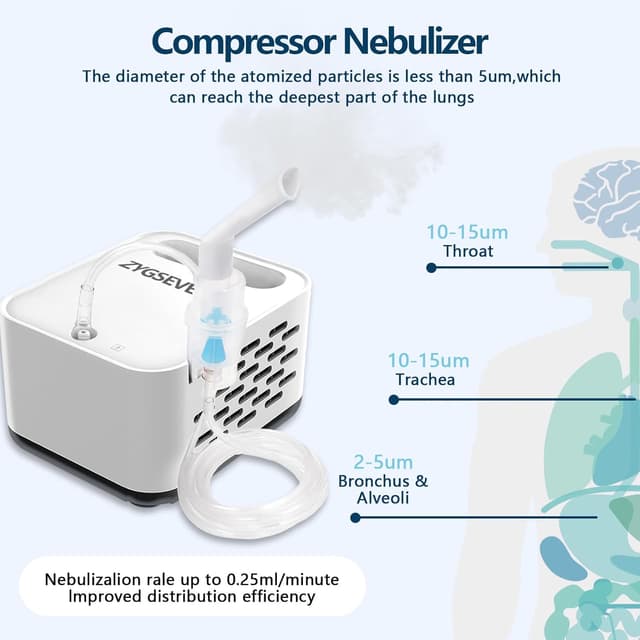 Compressor Nebulizer

The diameter of the atomized particles is less than 5um,which can reach the deepest part of the lungs

ZYGSEVE

10-15um
Throat

10-15um
Trachea

2-5um
Bronchus & Alveoli

Nebulizalion rale up to 0.25ml/minute
Improved distribution efficiency