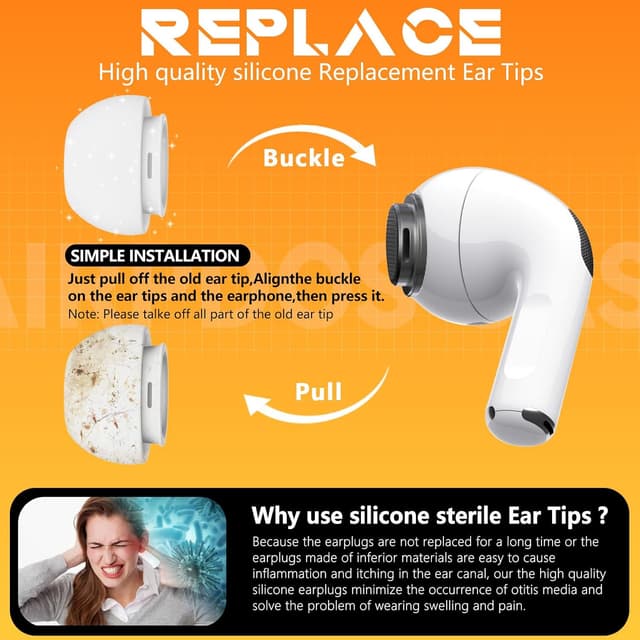 REPLACE
High quality silicone Replacement Ear Tips

Buckle

SIMPLE INSTALLATION
Just pull off the old ear tip,Alignthe buckle on the ear tips and the earphone,then press it.
Note: Please talke off all part of the old ear tip

Pull

Why use silicone sterile Ear Tips ?
Because the earplugs are not replaced for a long time or the earplugs made of inferior materials are easy to cause inflammation and itching in the ear canal, our the high quality silicone earplugs minimize the occurrence of otitis media and solve the problem of wearing swelling and pain.