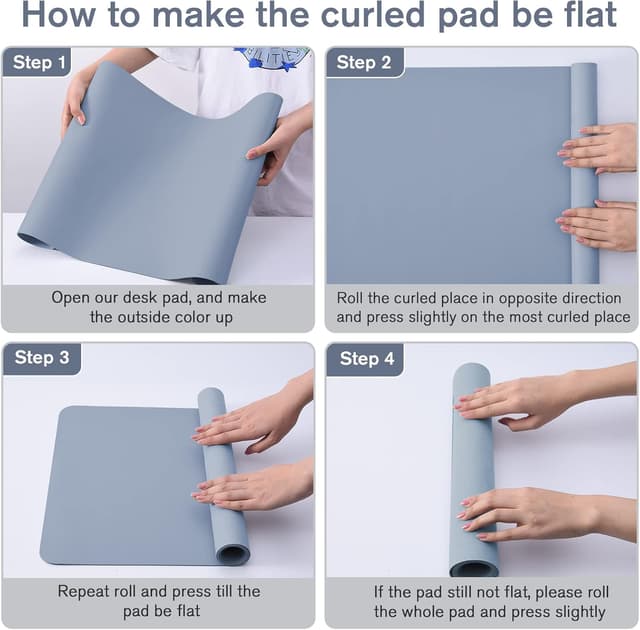 How to make the curled pad be flat

Step 1

Open our desk pad, and make the outside color up

Step 2

Roll the curled place in opposite direction and press slightly on the most curled place

Step 3

Repeat roll and press till the pad be flat

Step 4

If the pad still not flat, please roll the whole pad and press slightly