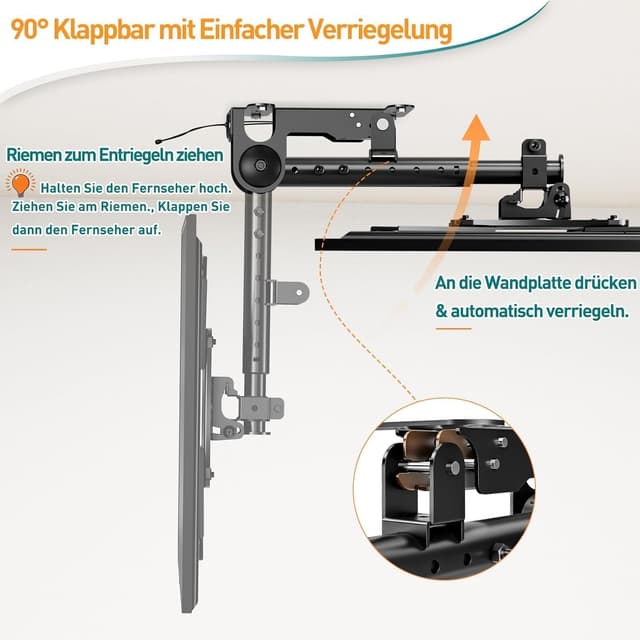 90° Klappbar mit Einfacher Verriegelung

Riemen zum Entriegeln ziehen

Halten Sie den Fernseher hoch. Ziehen Sie am Riemen., Klappen Sie dann den Fernseher auf.

An die Wandplatte drücken & automatisch verriegeln.