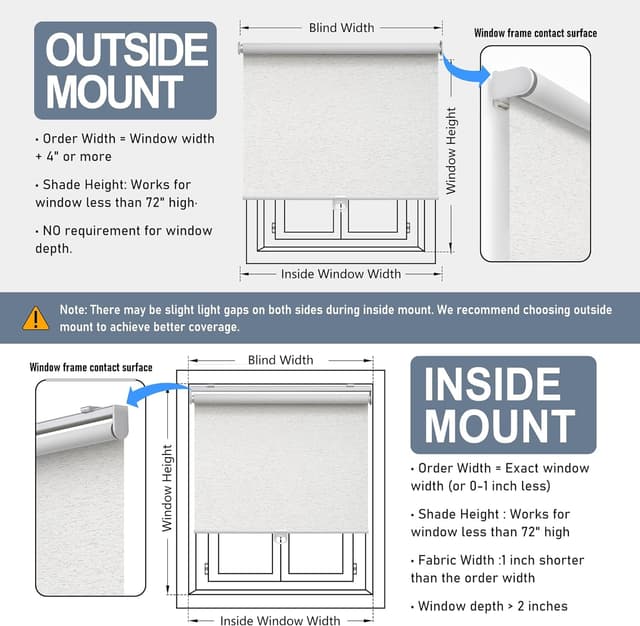 OUTSIDE MOUNT

· Order Width = Window width + 4" or more

· Shade Height: Works for window less than 72" high·

· NO requirement for window depth.

Blind Width

Window Height

Inside Window Width

Window frame contact surface

Note: There may be slight light gaps on both sides during inside mount. We recommend choosing outside mount to achieve better coverage.

Window frame contact surface

Blind Width

Window Height

Inside Window Width

INSIDE MOUNT

· Order Width = Exact window width (or 0-1 inch less)

· Shade Height : Works for window less than 72" high

· Fabric Width :1 inch shorter than the order width

· Window depth > 2 inches