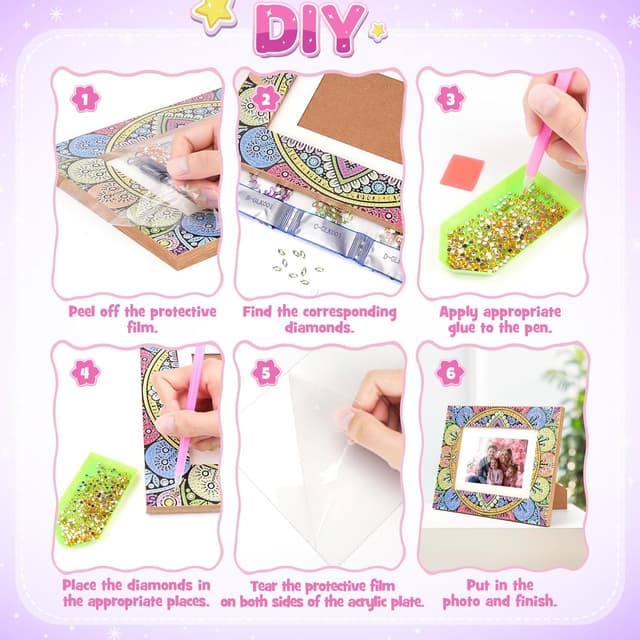 DIY

1
Peel off the protective film.

2
Find the corresponding diamonds.

3
Apply appropriate glue to the pen.

4
Place the diamonds in the appropriate places.

5
Tear the protective film on both sides of the acrylic plate.

6
Put in the photo and finish.