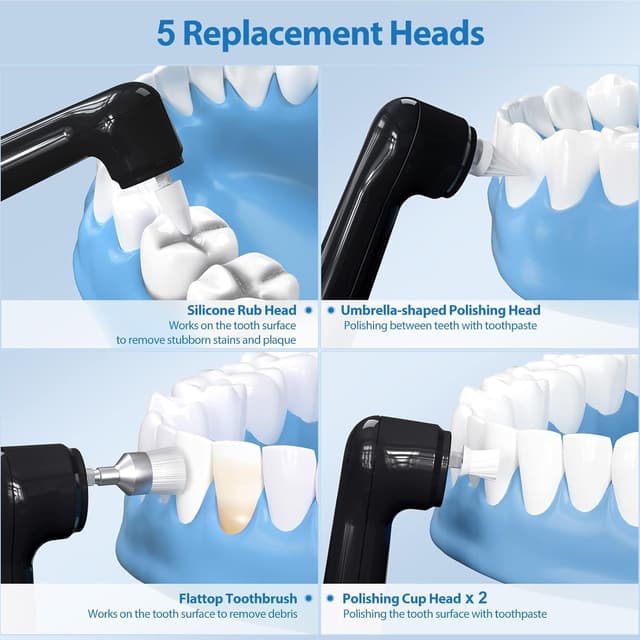 5 Replacement Heads

Silicone Rub Head
Works on the tooth surface to remove stubborn stains and plaque

Umbrella-shaped Polishing Head
Polishing between teeth with toothpaste

Flattop Toothbrush
Works on the tooth surface to remove debris

Polishing Cup Head x 2
Polishing the tooth surface with toothpaste