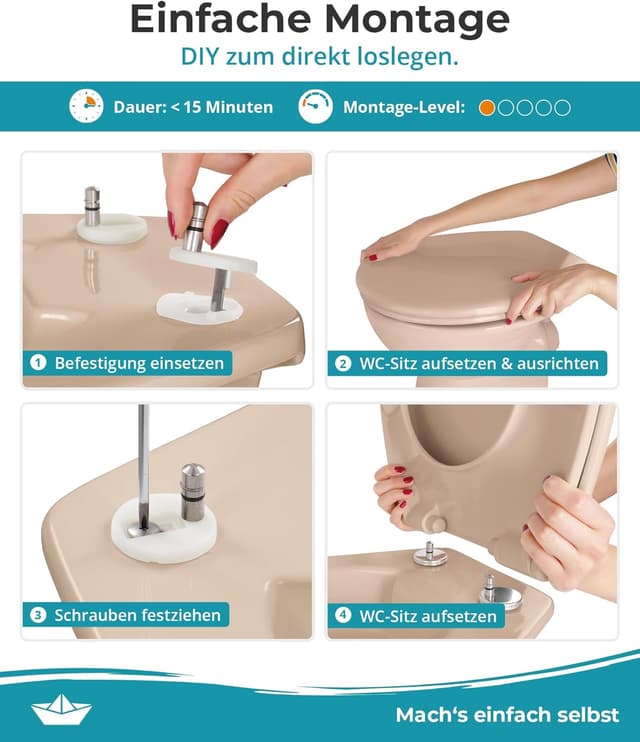 Einfache Montage
DIY zum direkt loslegen.

Dauer: < 15 Minuten
Montage-Level:

1 Befestigung einsetzen

2 WC-Sitz aufsetzen & ausrichten

3 Schrauben festziehen

4 WC-Sitz aufsetzen

Mach's einfach selbst