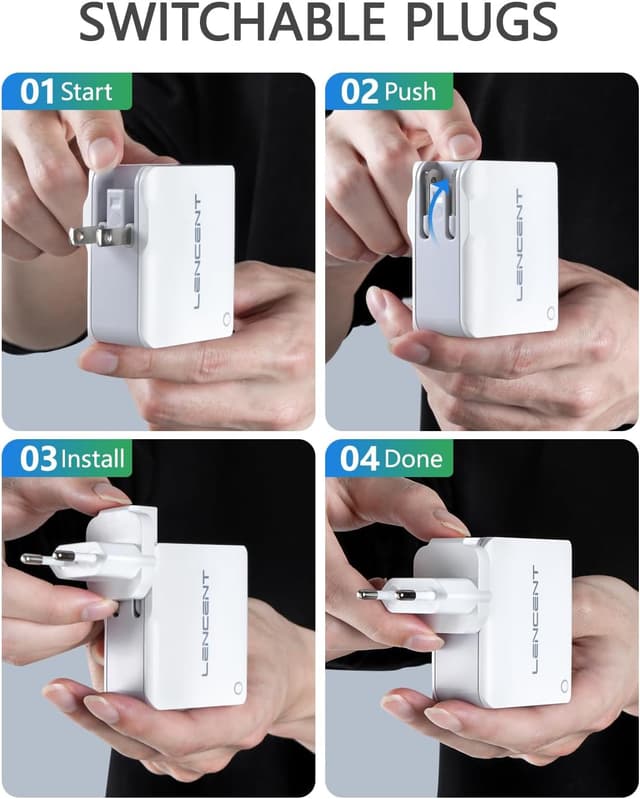 SWITCHABLE PLUGS

01 Start

LENCENT

02 Push

LENCENT

03 Install

LENCENT

04 Done

LENCENT