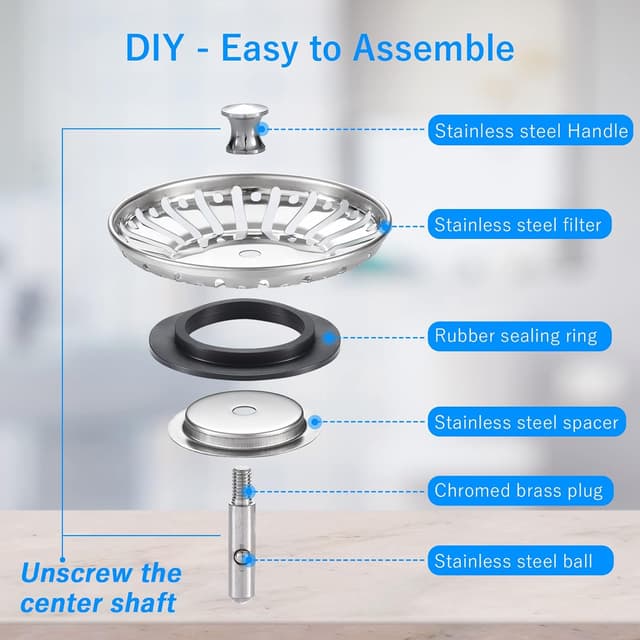 DIY - Easy to Assemble

Stainless steel Handle

Stainless steel filter

Rubber sealing ring

Stainless steel spacer

Chromed brass plug

Stainless steel ball

Unscrew the center shaft