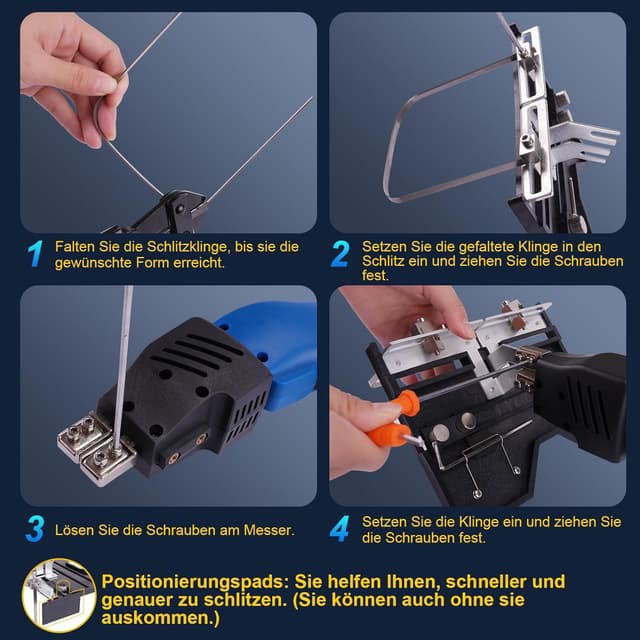 1 Falten Sie die Schlitzklinge, bis sie die gewünschte Form erreicht.

2 Setzen Sie die gefaltete Klinge in den Schlitz ein und ziehen Sie die Schrauben fest.

3 Lösen Sie die Schrauben am Messer.

4 Setzen Sie die Klinge ein und ziehen Sie die Schrauben fest.

Positionierungspads: Sie helfen Ihnen, schneller und genauer zu schlitzen. (Sie können auch ohne sie auskommen.)