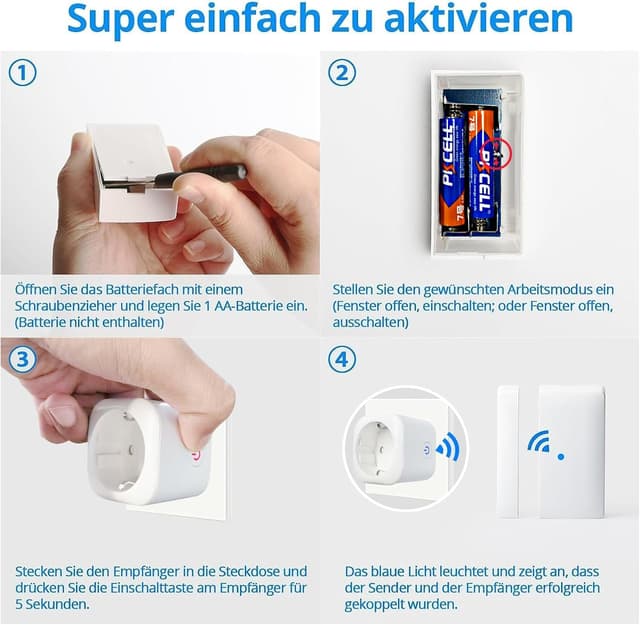 Super einfach zu aktivieren

1

Öffnen Sie das Batteriefach mit einem Schraubenzieher und legen Sie 1 AA-Batterie ein. (Batterie nicht enthalten)

2

PKCELL

PKCELL

Stellen Sie den gewünschten Arbeitsmodus ein (Fenster offen, einschalten; oder Fenster offen, ausschalten)

3

Stecken Sie den Empfänger in die Steckdose und drücken Sie die Einschalttaste am Empfänger für 5 Sekunden.

4

Das blaue Licht leuchtet und zeigt an, dass der Sender und der Empfänger erfolgreich gekoppelt wurden.