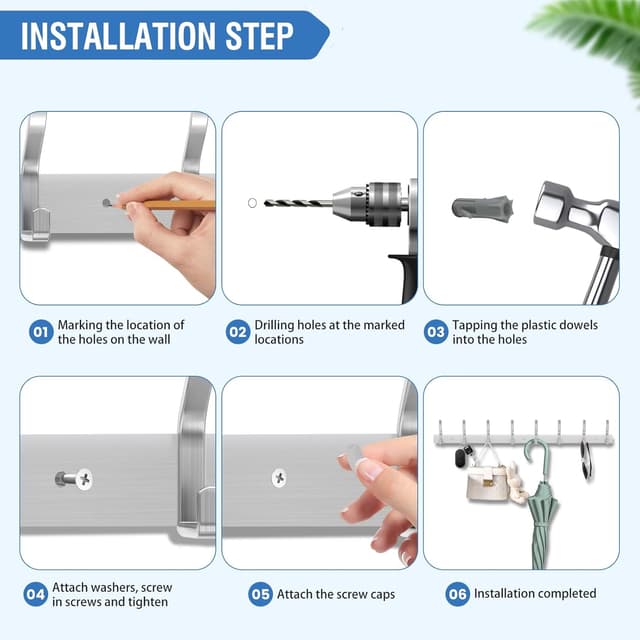 INSTALLATION STEP

01 Marking the location of the holes on the wall

02 Drilling holes at the marked locations

03 Tapping the plastic dowels into the holes

04 Attach washers, screw in screws and tighten

05 Attach the screw caps

06 Installation completed