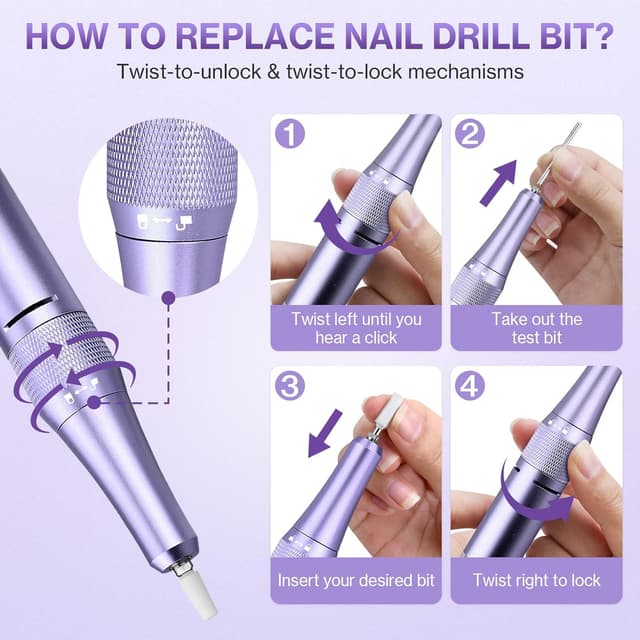 HOW TO REPLACE NAIL DRILL BIT?

Twist-to-unlock & twist-to-lock mechanisms

1

Twist left until you hear a click

2

Take out the test bit

3

Insert your desired bit

4

Twist right to lock