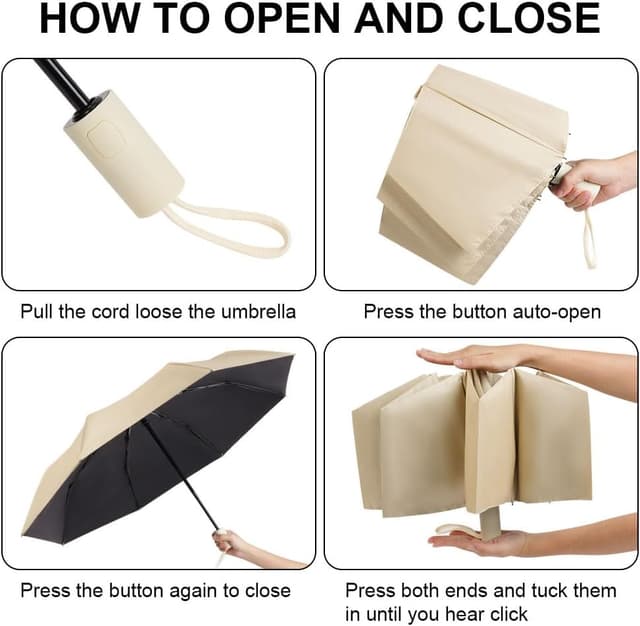 HOW TO OPEN AND CLOSE

Pull the cord loose the umbrella

Press the button auto-open

Press the button again to close

Press both ends and tuck them in until you hear click