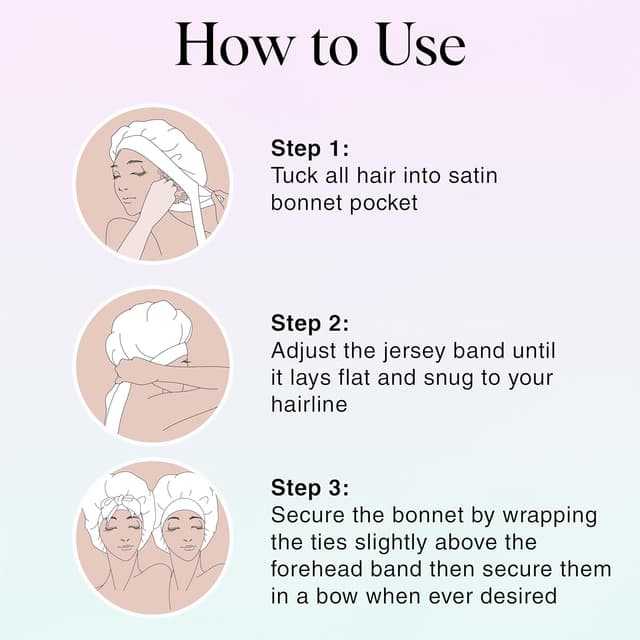 How to Use

Step 1:
Tuck all hair into satin bonnet pocket

Step 2:
Adjust the jersey band until it lays flat and snug to your hairline

Step 3:
Secure the bonnet by wrapping the ties slightly above the forehead band then secure them in a bow when ever desired