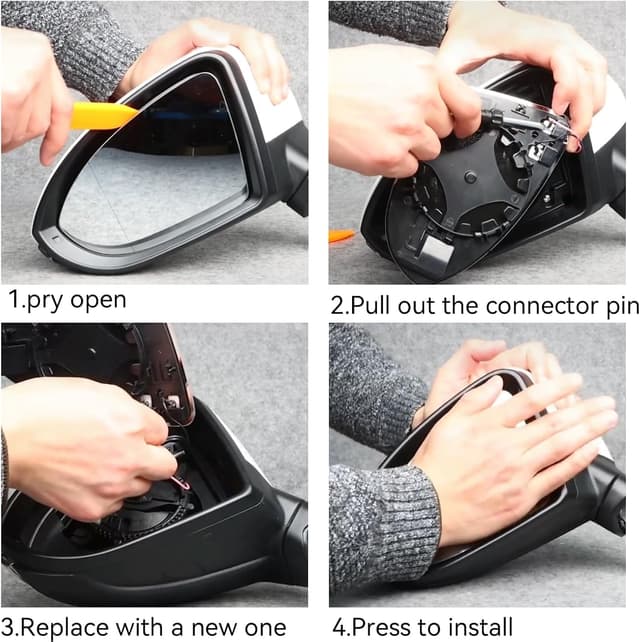 1.pry open

2.Pull out the connector pin

3.Replace with a new one

4.Press to install