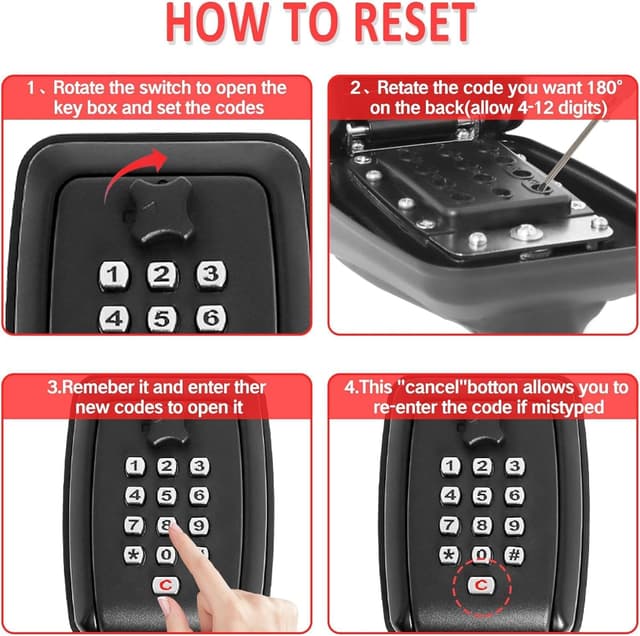 HOW TO RESET

1、Rotate the switch to open the key box and set the codes

1 2 3
4 5 6

2、Retate the code you want 180° on the back(allow 4-12 digits)

3.Remeber it and enter ther new codes to open it

1 2 3
4 5 6
7 8 9
* 0
C

4.This "cancel"botton allows you to re-enter the code if mistyped

1 2 3
4 5 6
7 8 9
* 0 #
C