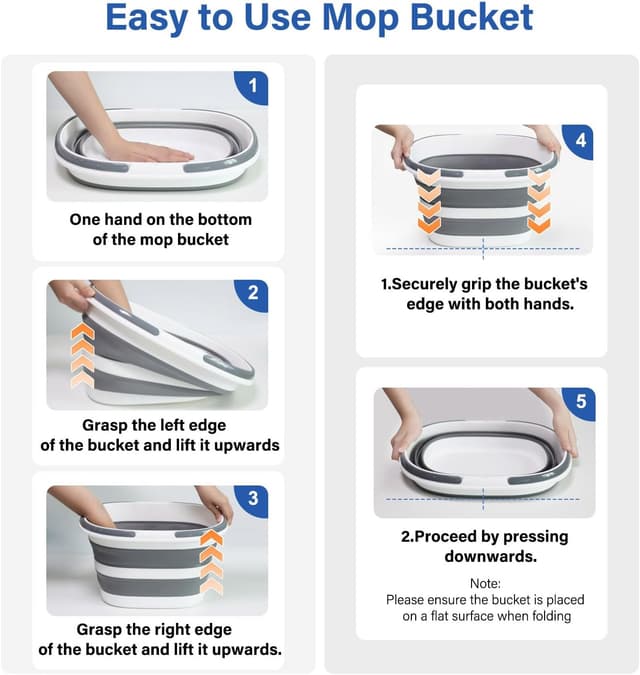 Easy to Use Mop Bucket

1

One hand on the bottom of the mop bucket

2

Grasp the left edge of the bucket and lift it upwards

3

Grasp the right edge of the bucket and lift it upwards.

4

1.Securely grip the bucket's edge with both hands.

5

2.Proceed by pressing downwards.

Note:
Please ensure the bucket is placed on a flat surface when folding