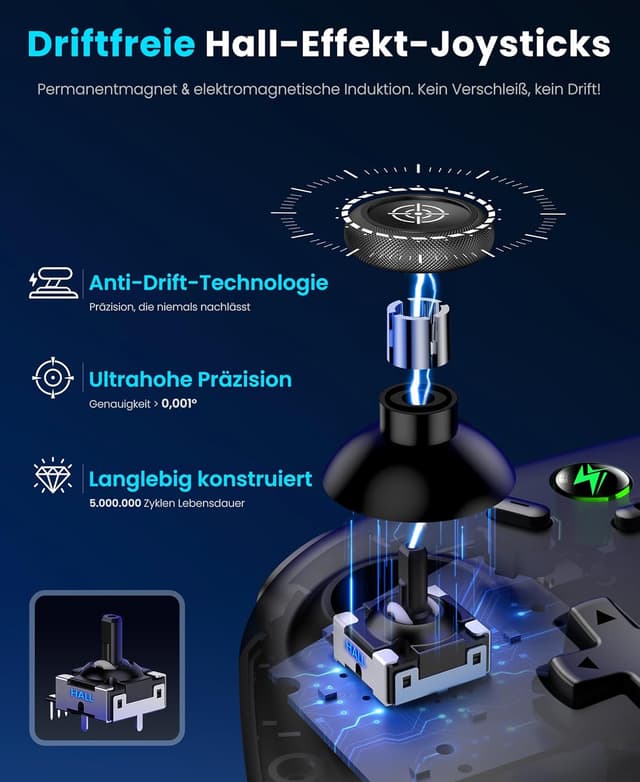 Driftfreie Hall-Effekt-Joysticks

Permanentmagnet & elektromagnetische Induktion. Kein Verschleiß, kein Drift!

Anti-Drift-Technologie
Präzision, die niemals nachlässt

Ultrahohe Präzision
Genauigkeit > 0,001°

Langlebig konstruiert
5.000.000 Zyklen Lebensdauer

HALL

HALL