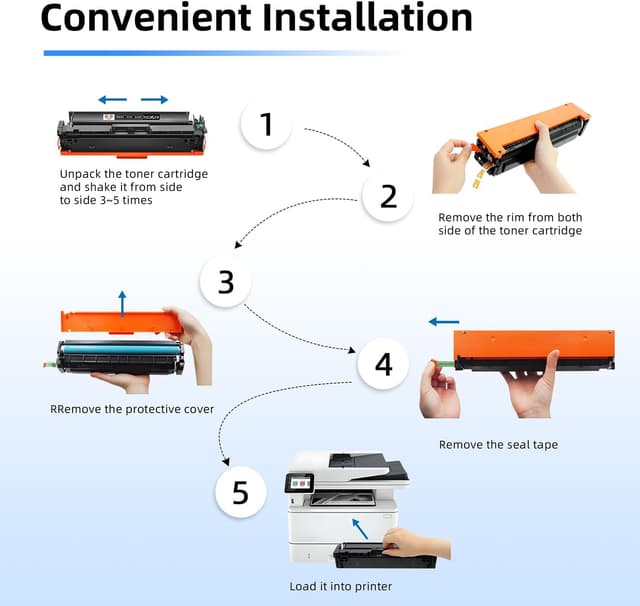 Convenient Installation

1

Unpack the toner cartridge and shake it from side to side 3~5 times

2

Remove the rim from both side of the toner cartridge

3

RRemove the protective cover

4

Remove the seal tape

5

Load it into printer