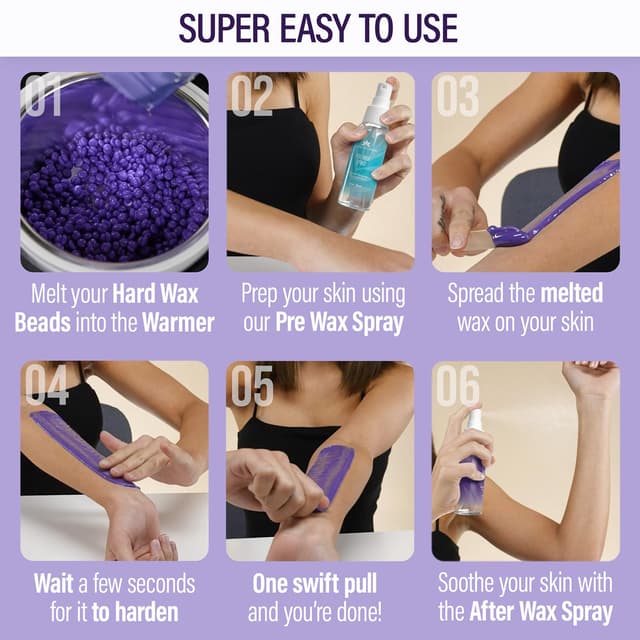 SUPER EASY TO USE

01

Melt your Hard Wax Beads into the Warmer

02

Prep your skin using our Pre Wax Spray

03

Spread the melted wax on your skin

04

Wait a few seconds for it to harden

05

One swift pull and you're done!

06

Soothe your skin with the After Wax Spray