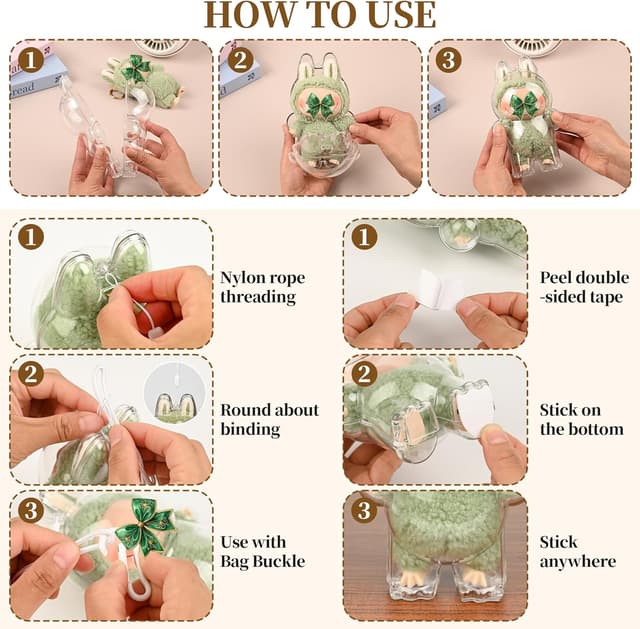 HOW TO USE

1

2

3

1

Nylon rope threading

2

Round about binding

3

Use with Bag Buckle

1

Peel double -sided tape

2

Stick on the bottom

3

Stick anywhere