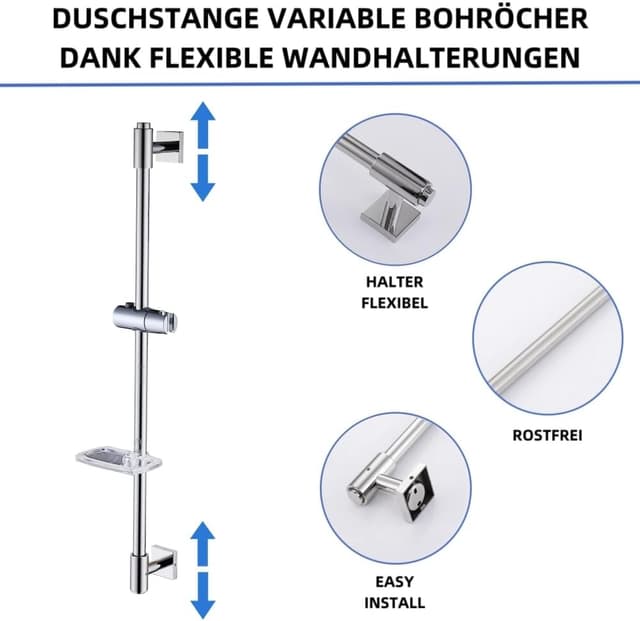 DUSCHSTANGE VARIABLE BOHRÖCHER DANK FLEXIBLE WANDHALTERUNGEN

HALTER FLEXIBEL

ROSTFREI

EASY INSTALL