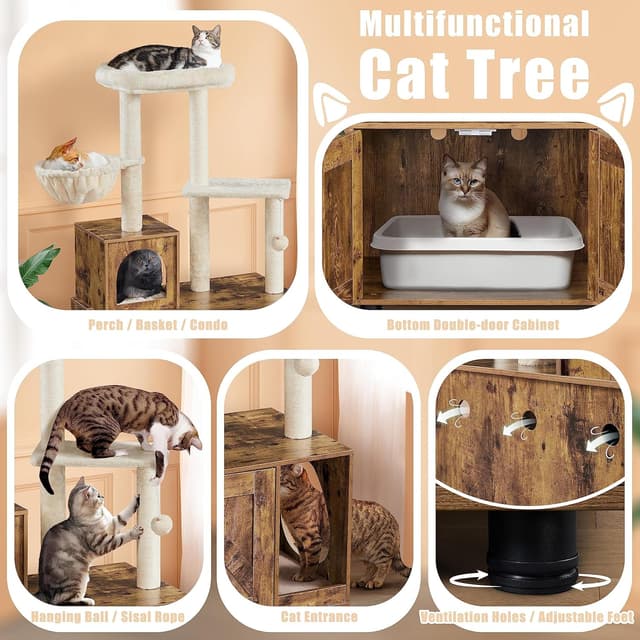 Multifunctional Cat Tree

Perch / Basket / Condo

Bottom Double-door Cabinet

Hanging Ball / Sisal Rope

Cat Entrance

Ventilation Holes / Adjustable Feet