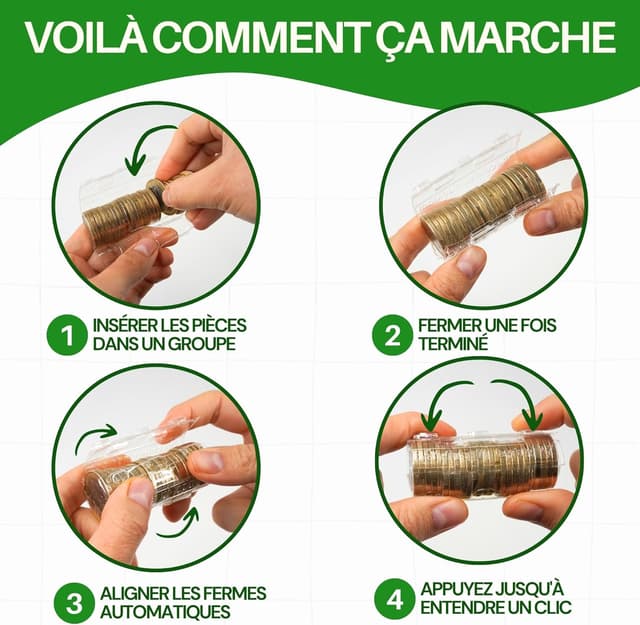 VOILÀ COMMENT ÇA MARCHE

1 INSÉRER LES PIÈCES DANS UN GROUPE

2 FERMER UNE FOIS TERMINÉ

3 ALIGNER LES FERMES AUTOMATIQUES

4 APPUYEZ JUSQU'À ENTENDRE UN CLIC