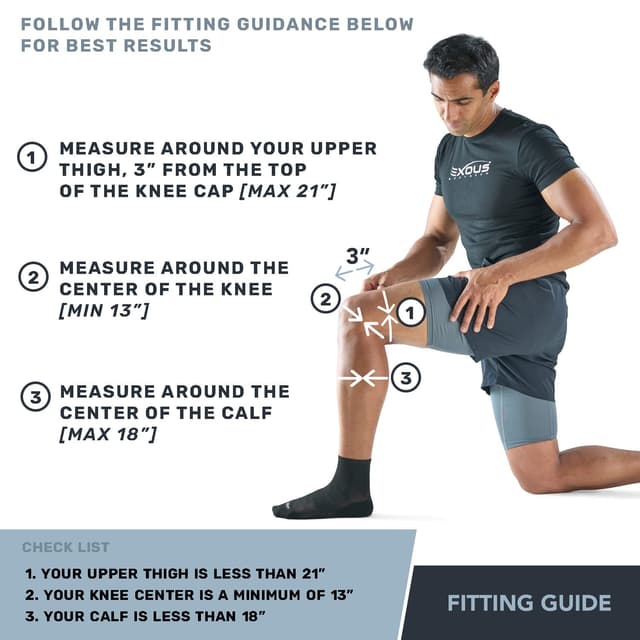 FOLLOW THE FITTING GUIDANCE BELOW FOR BEST RESULTS

1 MEASURE AROUND YOUR UPPER THIGH, 3" FROM THE TOP OF THE KNEE CAP [MAX 21"]

2 MEASURE AROUND THE CENTER OF THE KNEE [MIN 13"]

3 MEASURE AROUND THE CENTER OF THE CALF [MAX 18"]

EXOUS

3"

2

1

3

CHECK LIST

1. YOUR UPPER THIGH IS LESS THAN 21"
2. YOUR KNEE CENTER IS A MINIMUM OF 13"
3. YOUR CALF IS LESS THAN 18"

FITTING GUIDE