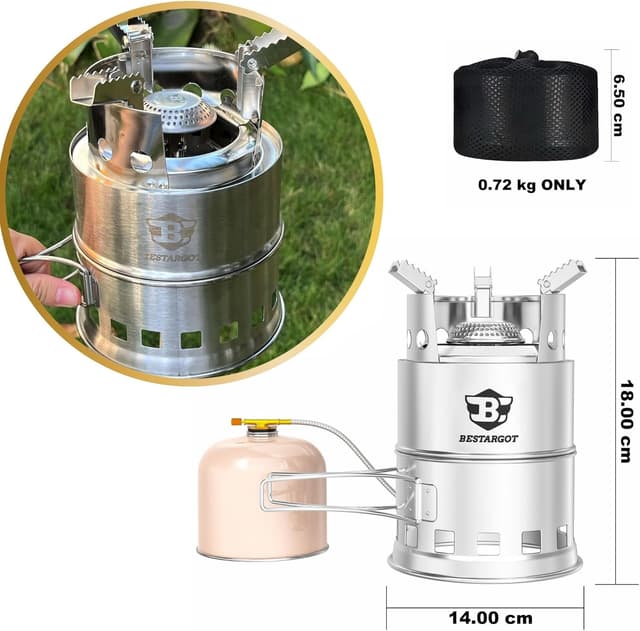 B
BESTARGOT

6.50 cm

0.72 kg ONLY

B
BESTARGOT

18.00 cm

14.00 cm