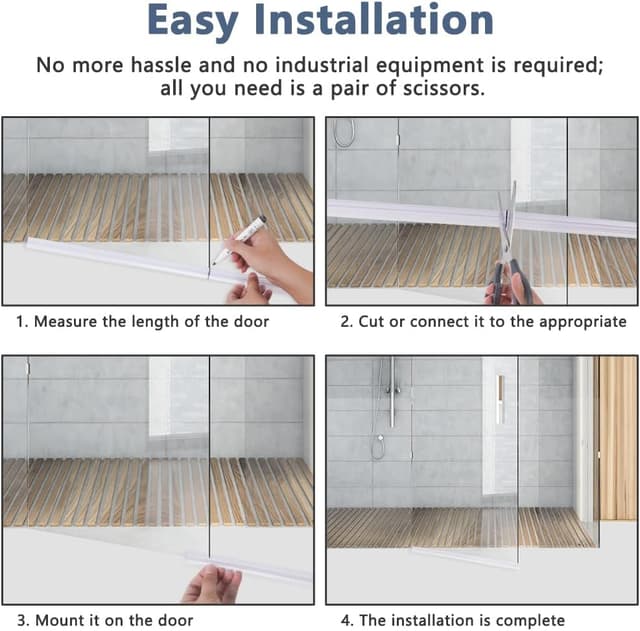 Easy Installation

No more hassle and no industrial equipment is required; all you need is a pair of scissors.

1. Measure the length of the door

2. Cut or connect it to the appropriate

3. Mount it on the door

4. The installation is complete