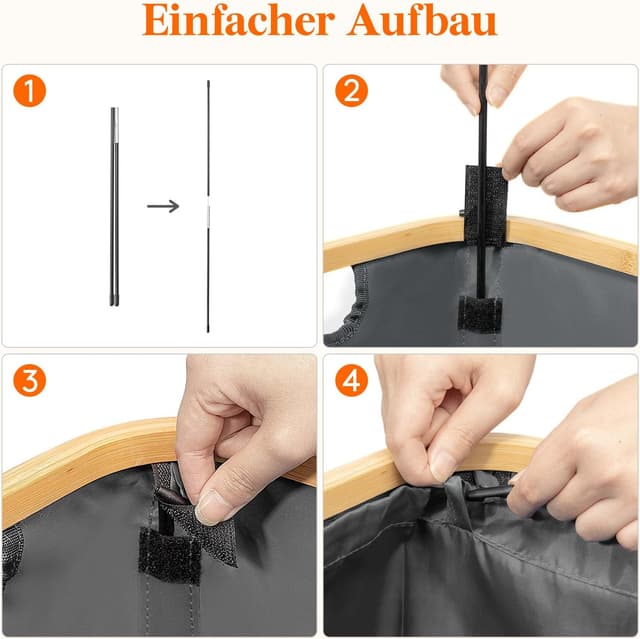 Einfacher Aufbau

1

2

3

4