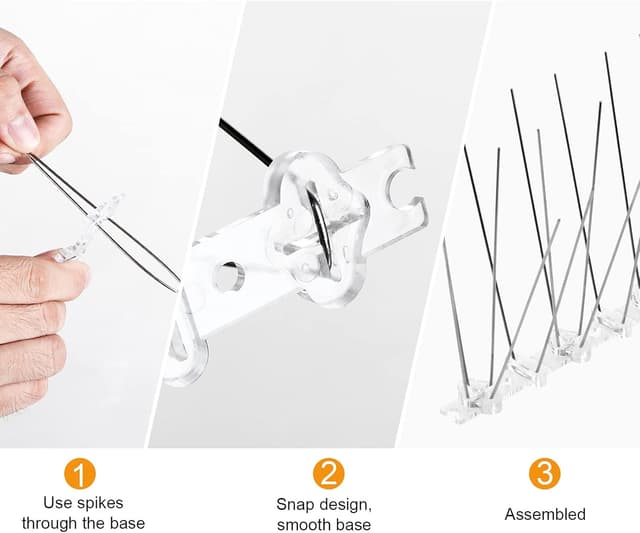 1
Use spikes through the base

2
Snap design, smooth base

3
Assembled