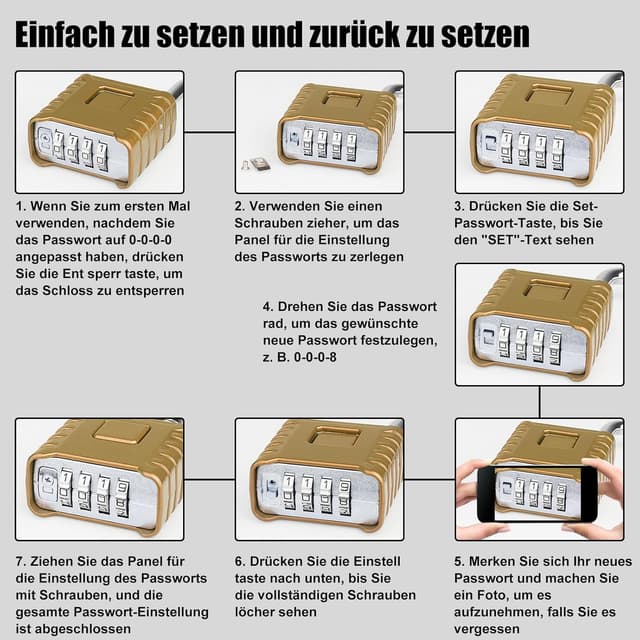 Einfach zu setzen und zurück zu setzen

1. Wenn Sie zum ersten Mal verwenden, nachdem Sie das Passwort auf 0-0-0-0 angepasst haben, drücken Sie die Ent sperr taste, um das Schloss zu entsperren

2. Verwenden Sie einen Schrauben zieher, um das Panel für die Einstellung des Passworts zu zerlegen

3. Drücken Sie die Set-Passwort-Taste, bis Sie den "SET"-Text sehen

4. Drehen Sie das Passwort rad, um das gewünschte neue Passwort festzulegen, z. B. 0-0-0-8

7. Ziehen Sie das Panel für die Einstellung des Passworts mit Schrauben, und die gesamte Passwort-Einstellung ist abgeschlossen

6. Drücken Sie die Einstell taste nach unten, bis Sie die vollständigen Schrauben löcher sehen

5. Merken Sie sich Ihr neues Passwort und machen Sie ein Foto, um es aufzunehmen, falls Sie es vergessen