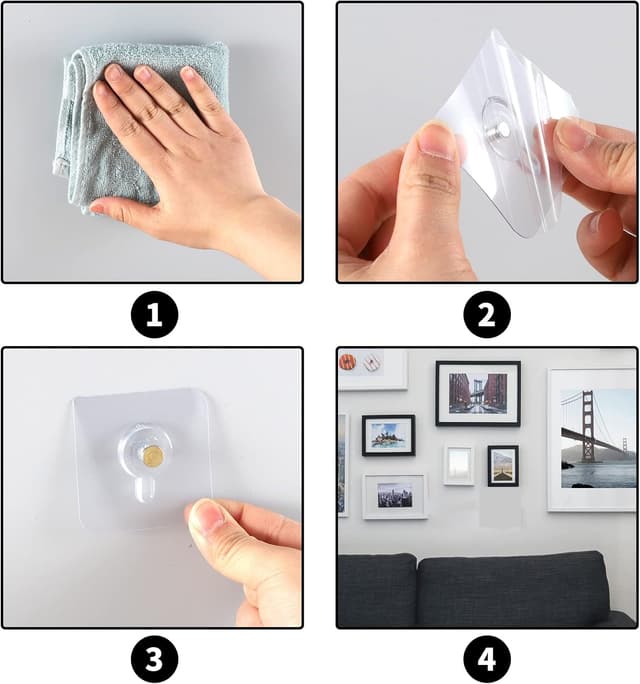 1

2

3

4